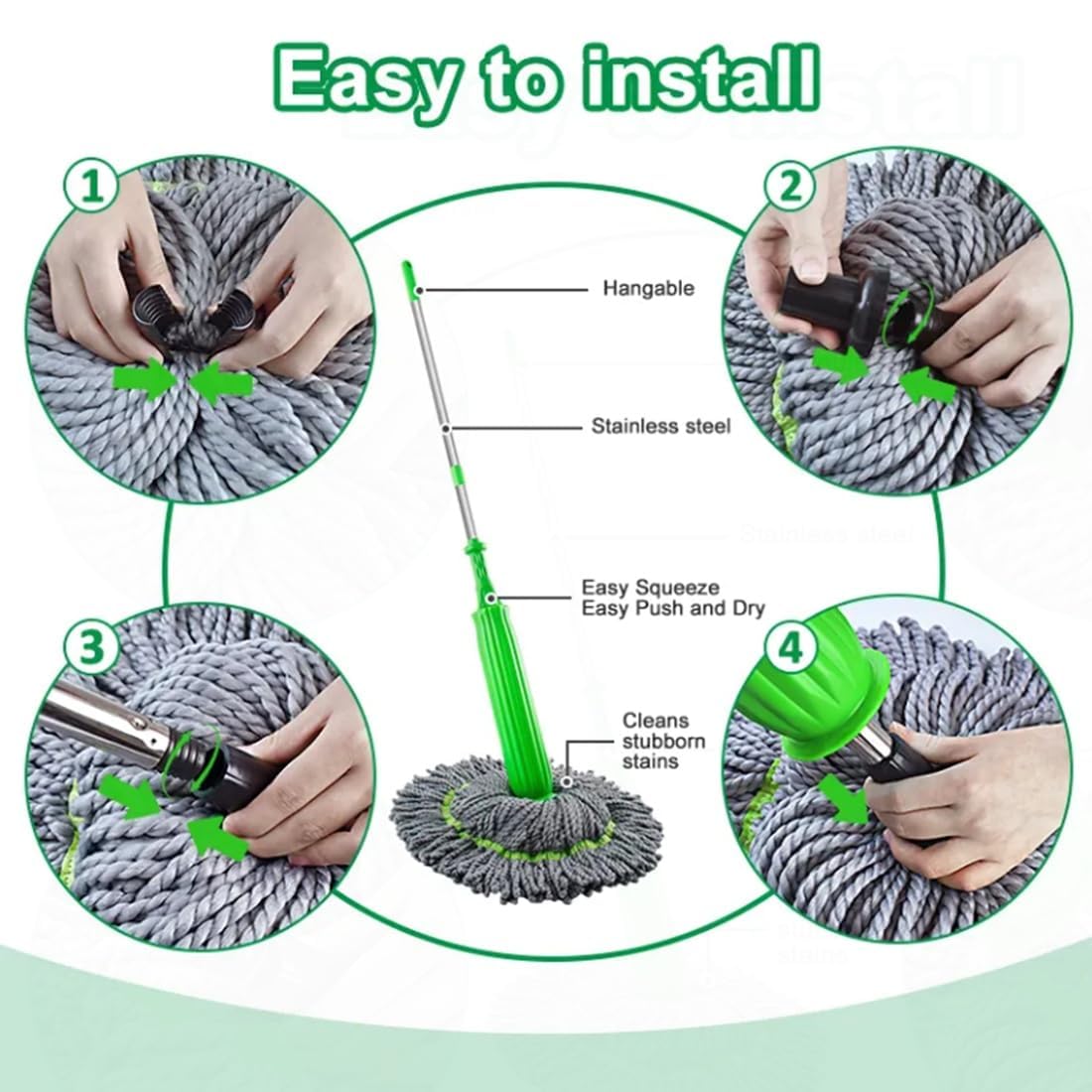 Easy to install

1

2

Hangable

Stainless steel

Easy Squeeze
Easy Push and Dry

3

4

Cleans stubborn stains